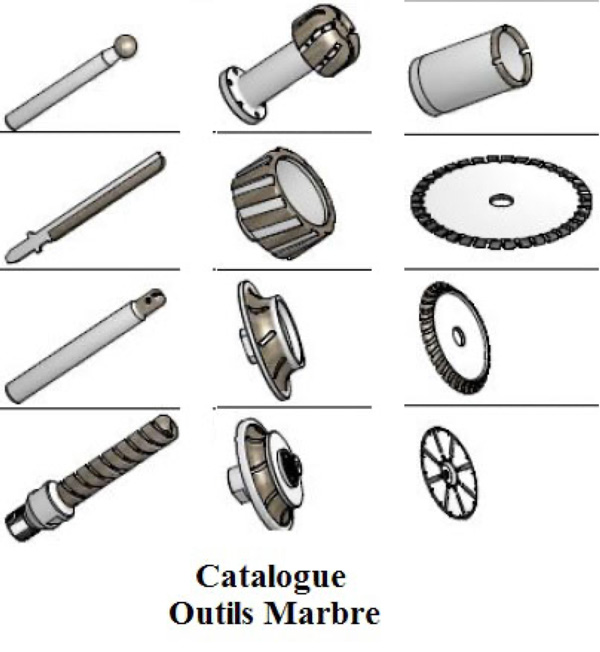 Catalogue
Outils Marbre